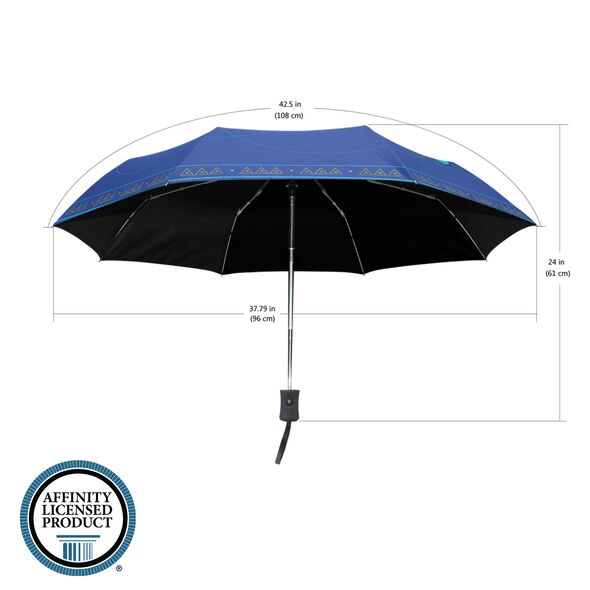 42.5 in
(108 cm)

24 in
(61 cm)

37.79 in
(96 cm)

AFFINITY
LICENSED
PRODUCT
®