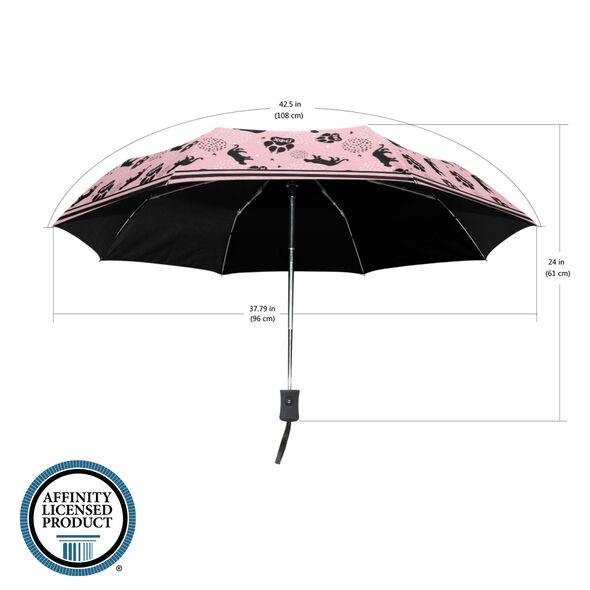 42.5 in
(108 cm)

24 in
(61 cm)

37.79 in
(96 cm)

AFFINITY
LICENSED
PRODUCT
®