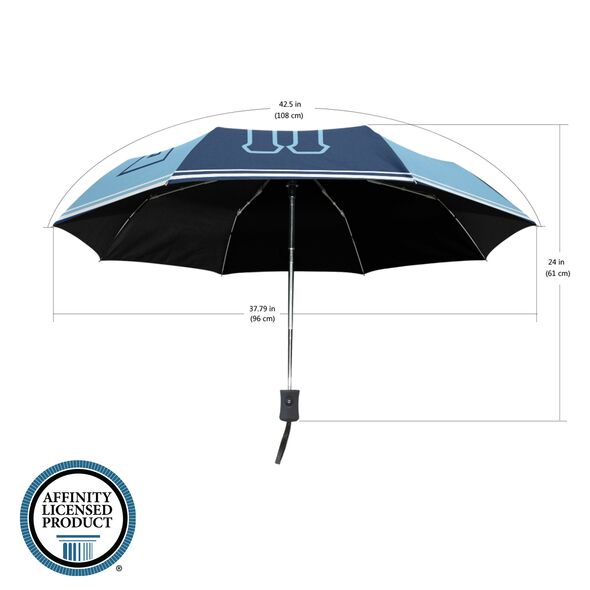 42.5 in
(108 cm)

24 in
(61 cm)

37.79 in
(96 cm)

AFFINITY
LICENSED
PRODUCT
®