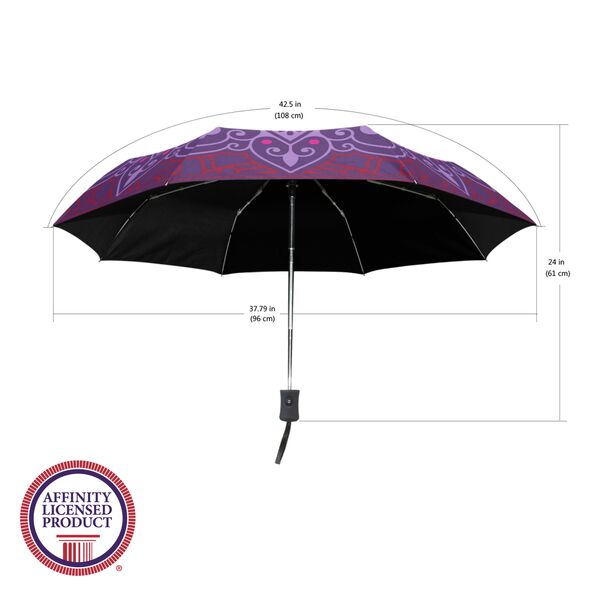 42.5 in
(108 cm)

24 in
(61 cm)

37.79 in
(96 cm)

AFFINITY
LICENSED
PRODUCT
®