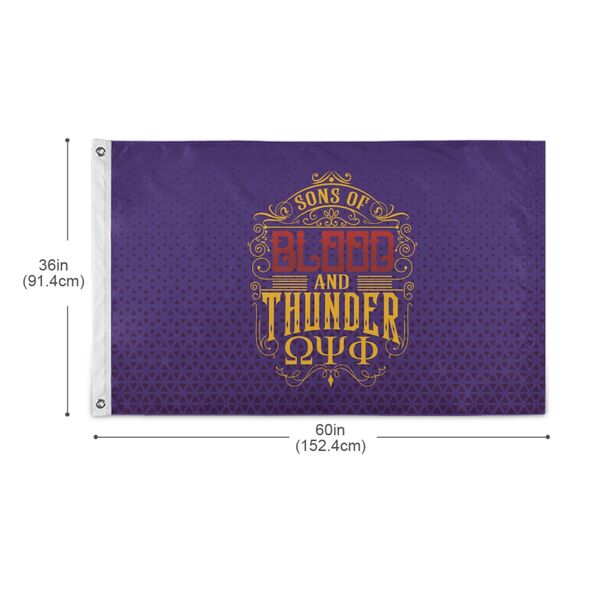 36in
(91.4cm)

SONS OF
BLOOD
AND
THUNDER
ΩΨΦ

60in
(152.4cm)