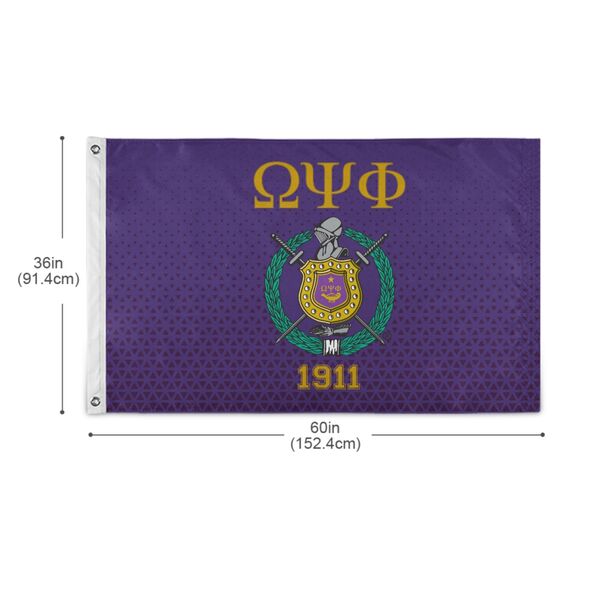 36in
(91.4cm)

ΩΨΦ

ΩΨΦ

1911

60in
(152.4cm)