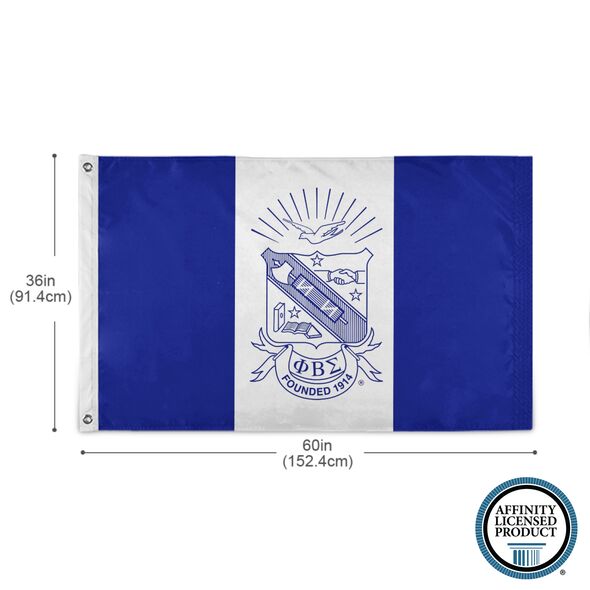 36in
(91.4cm)

ΦΒΣ
FOUNDED 1914 ®

60in
(152.4cm)

AFFINITY
LICENSED
PRODUCT
®