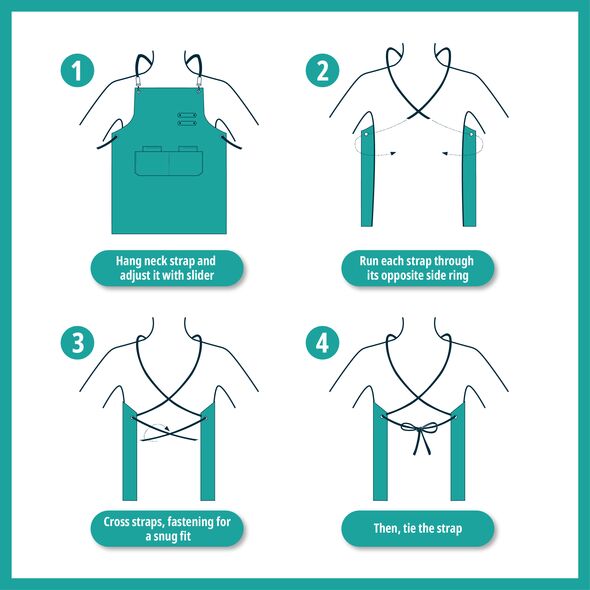 1

Hang neck strap and adjust it with slider

2

Run each strap through its opposite side ring

3

Cross straps, fastening for a snug fit

4

Then, tie the strap