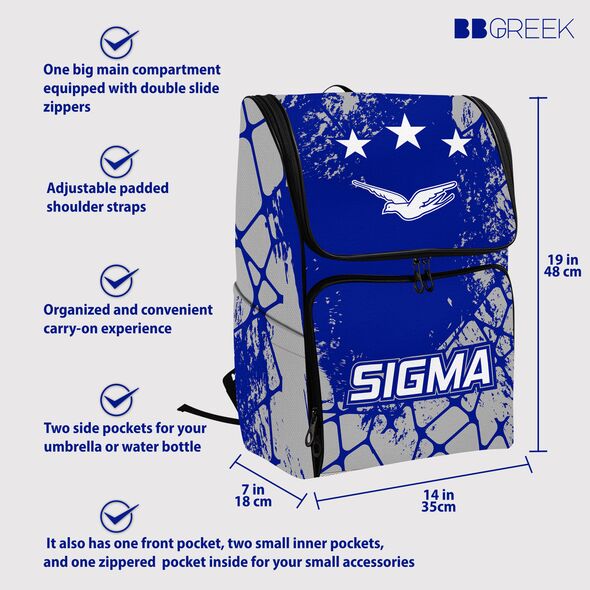 BBGREEK

One big main compartment equipped with double slide zippers

Adjustable padded shoulder straps

Organized and convenient carry-on experience

Two side pockets for your umbrella or water bottle

It also has one front pocket, two small inner pockets, and one zippered pocket inside for your small accessories

SIGMA

19 in
48 cm

7 in
18 cm

14 in
35cm