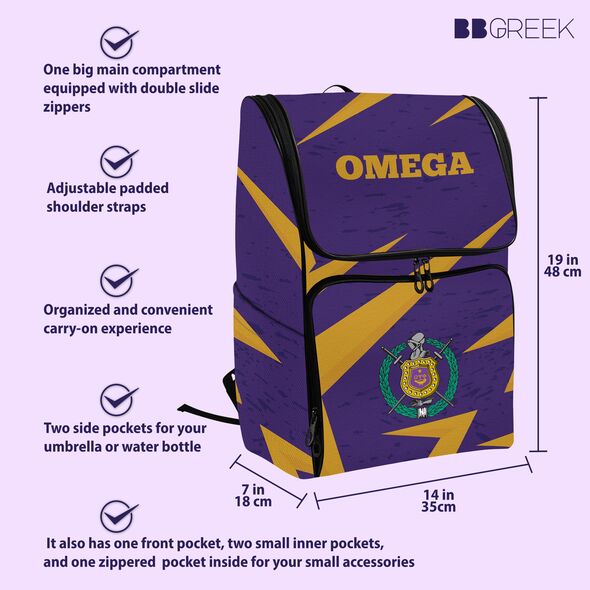 BBGREEK

One big main compartment equipped with double slide zippers

Adjustable padded shoulder straps

Organized and convenient carry-on experience

Two side pockets for your umbrella or water bottle

It also has one front pocket, two small inner pockets, and one zippered pocket inside for your small accessories

OMEGA

19 in
48 cm

7 in
18 cm

14 in
35cm