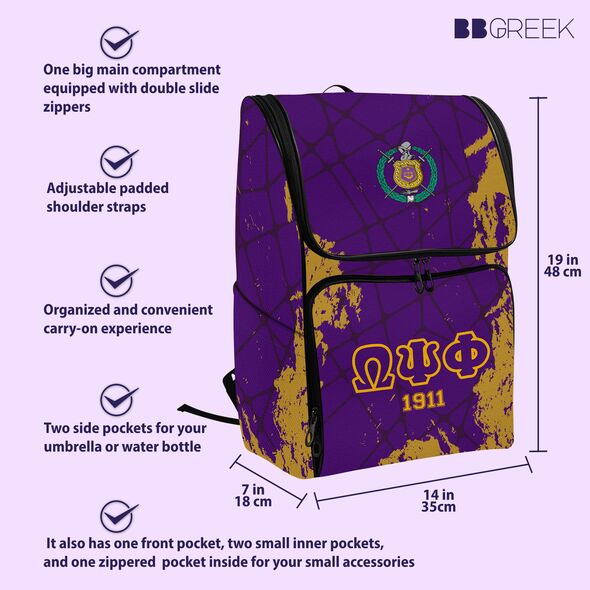 BBGREEK

One big main compartment equipped with double slide zippers

Adjustable padded shoulder straps

Organized and convenient carry-on experience

Two side pockets for your umbrella or water bottle

It also has one front pocket, two small inner pockets, and one zippered pocket inside for your small accessories

ΩΨΦ
1911

19 in
48 cm

7 in
18 cm

14 in
35cm