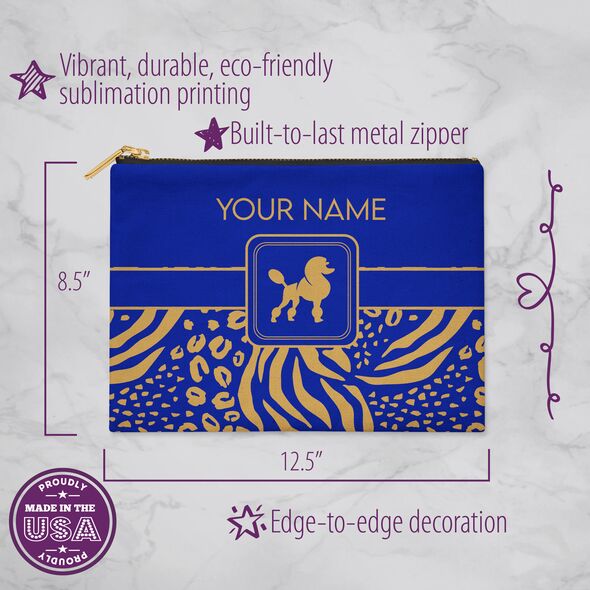 Vibrant, durable, eco-friendly sublimation printing

Built-to-last metal zipper

YOUR NAME

8.5"

12.5"

PROUDLY
MADE IN THE
USA
PROUDLY

Edge-to-edge decoration