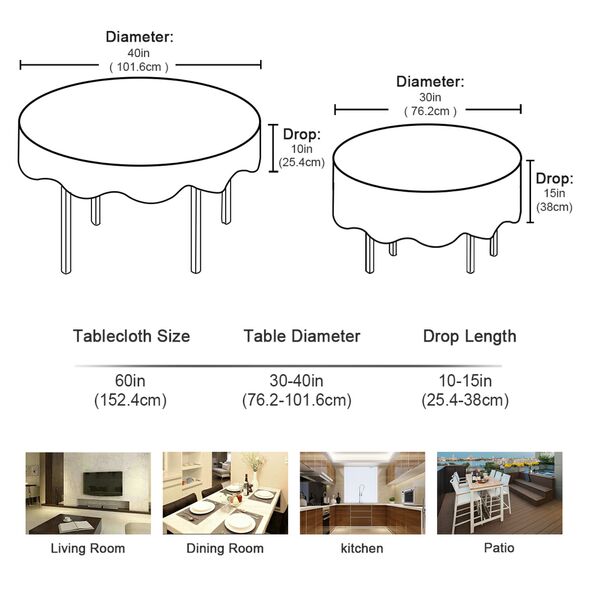 Diameter:
40in
( 101.6cm )

Drop:
10in
(25.4cm)

Diameter:
30in
( 76.2cm )

Drop:
15in
(38cm)

| Tablecloth Size | Table Diameter | Drop Length |
|---|---|---|
| 60in (152.4cm) | 30-40in (76.2-101.6cm) | 10-15in (25.4-38cm) |

Living Room
Dining Room
kitchen
Patio