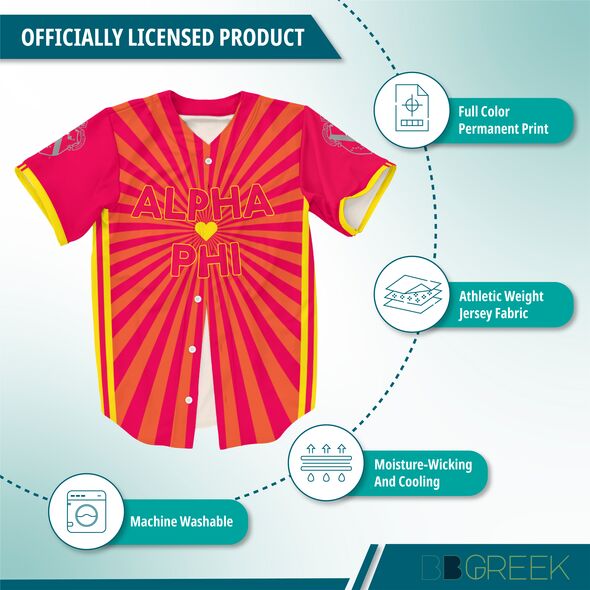 OFFICIALLY LICENSED PRODUCT

ALPHA PHI

Full Color Permanent Print

Athletic Weight Jersey Fabric

Moisture-Wicking And Cooling

Machine Washable

BBGREEK