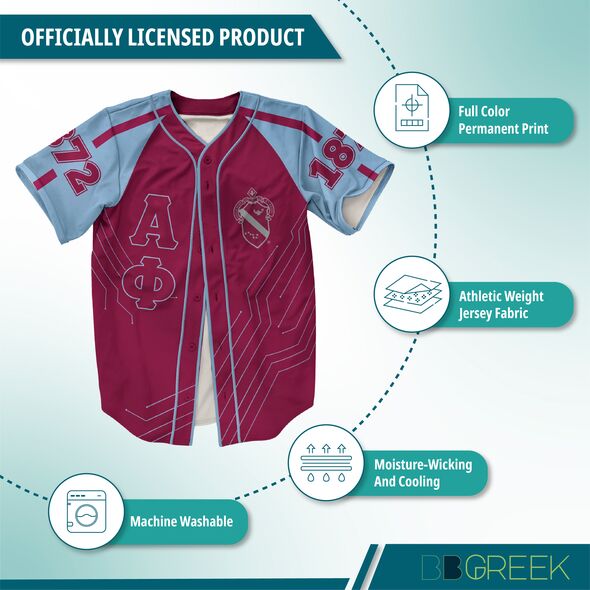 OFFICIALLY LICENSED PRODUCT

872

18

Α

Φ

Full Color Permanent Print

Athletic Weight Jersey Fabric

Moisture-Wicking And Cooling

Machine Washable

BBGREEK