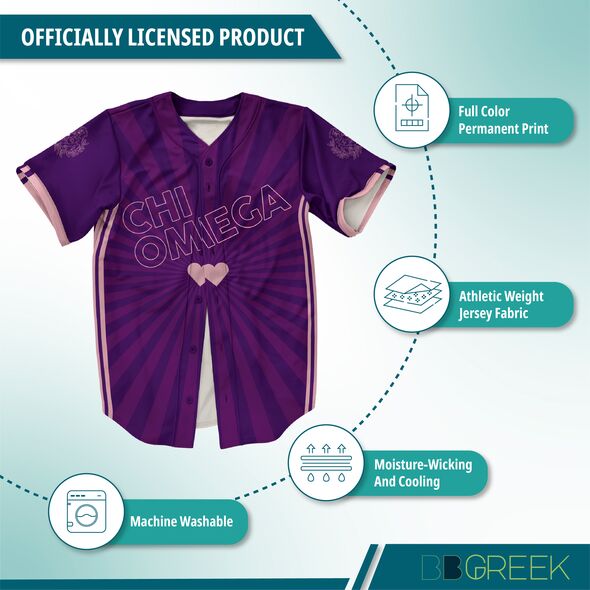 OFFICIALLY LICENSED PRODUCT

CHI OMEGA

Full Color Permanent Print

Athletic Weight Jersey Fabric

Moisture-Wicking And Cooling

Machine Washable

BBGREEK