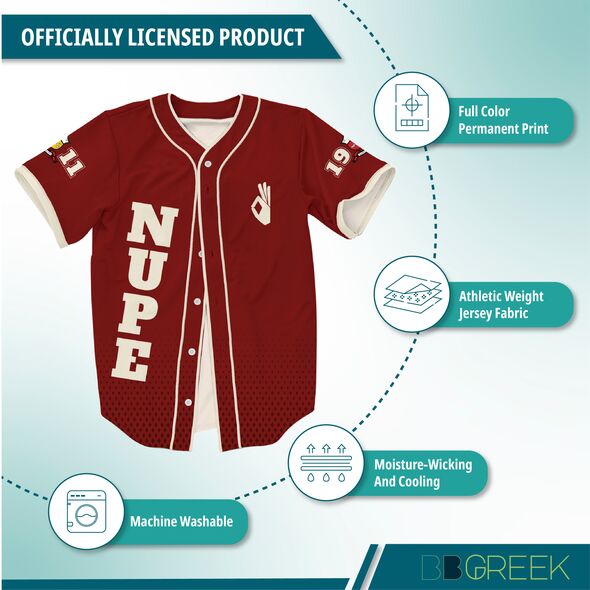 OFFICIALLY LICENSED PRODUCT

11

19

NUPE

Full Color Permanent Print

Athletic Weight Jersey Fabric

Moisture-Wicking And Cooling

Machine Washable

BBGREEK