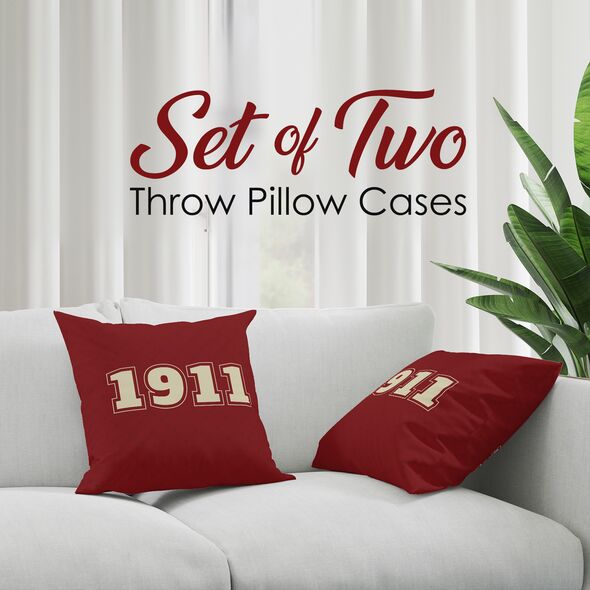 Set of Two
Throw Pillow Cases

1911

911