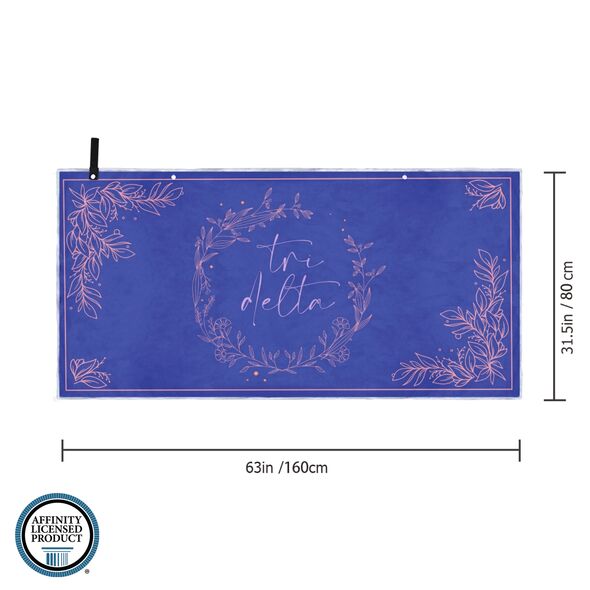 tri delta

31.5in / 80 cm

63in /160cm

AFFINITY LICENSED PRODUCT