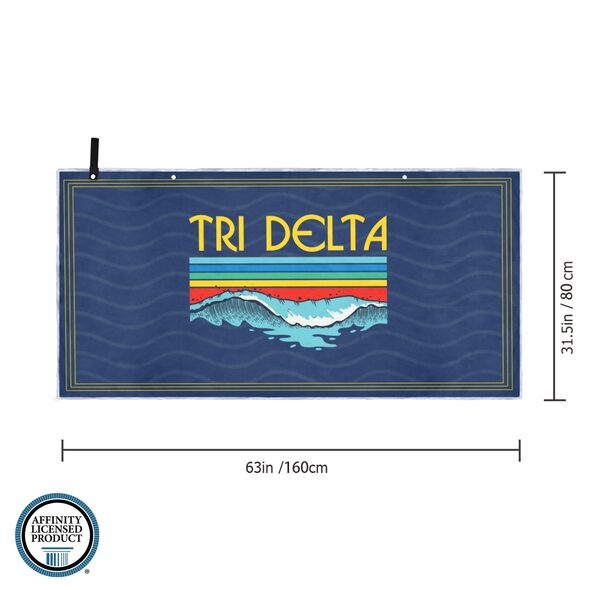 TRI DELTA

31.5in / 80 cm

63in /160cm

AFFINITY LICENSED PRODUCT