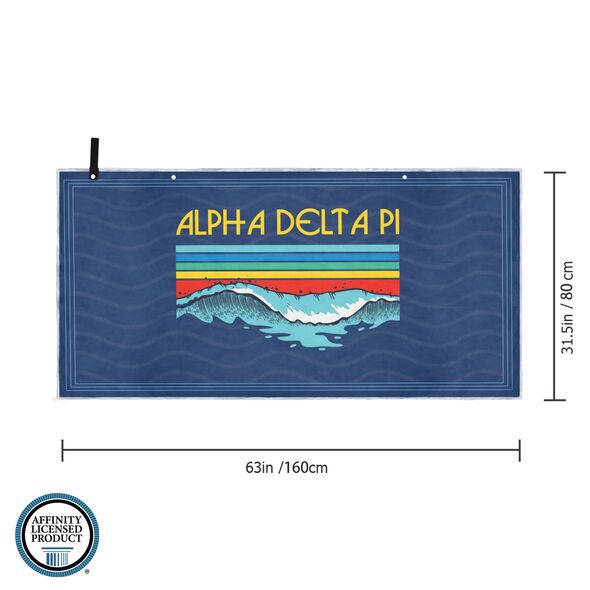 ALPHA DELTA PI

31.5in / 80 cm

63in /160cm

AFFINITY LICENSED PRODUCT