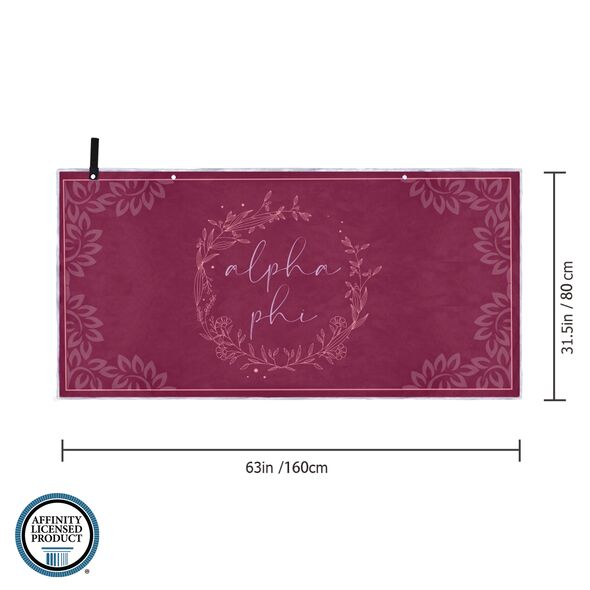 alpha phi

31.5in / 80 cm

63in /160cm

AFFINITY LICENSED PRODUCT