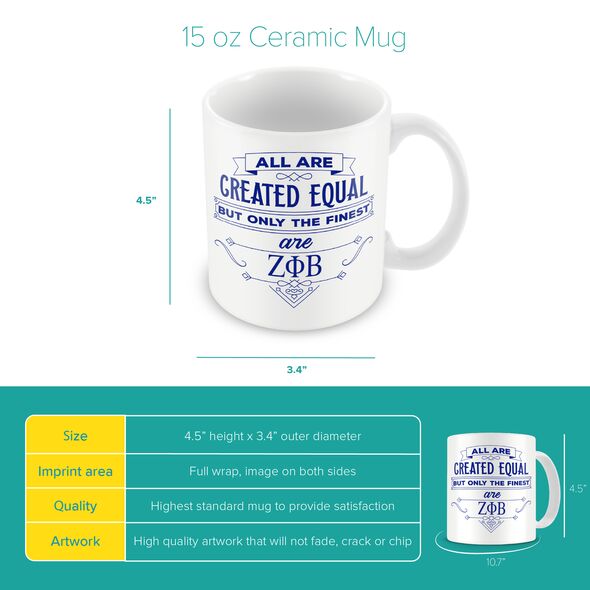 15 oz Ceramic Mug

4.5"

ALL ARE
CREATED EQUAL
BUT ONLY THE FINEST
are
ΖΦΒ

3.4"

| Size | 4.5" height x 3.4" outer diameter |
|---|---|
| Imprint area | Full wrap, image on both sides |
| Quality | Highest standard mug to provide satisfaction |
| Artwork | High quality artwork that will not fade, crack or chip |

ALL ARE
CREATED EQUAL
BUT ONLY THE FINEST
are
ΖΦΒ

4.5"

10.7"