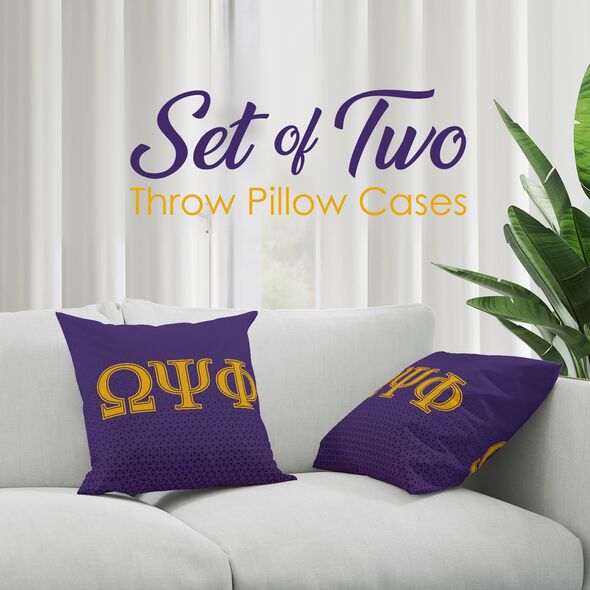 Set of Two
Throw Pillow Cases

ΩΨΦ

ΨΦ