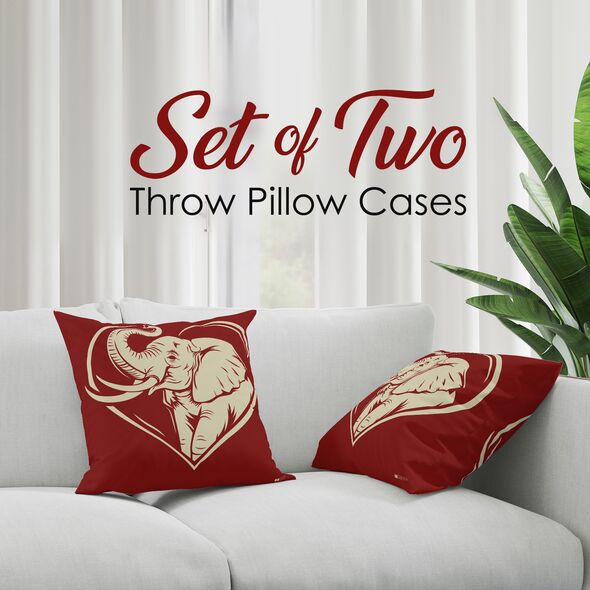 Set of Two
Throw Pillow Cases