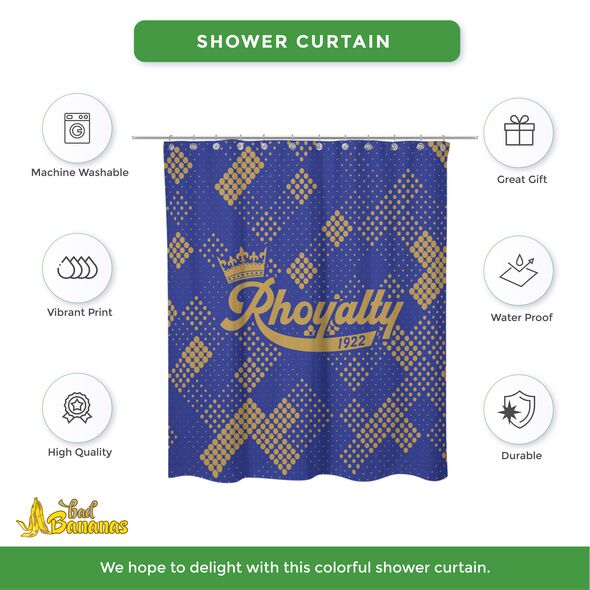 SHOWER CURTAIN

Machine Washable

Vibrant Print

High Quality

Rhoyalty
1922

Great Gift

Water Proof

Durable

bad Bananas

We hope to delight with this colorful shower curtain.