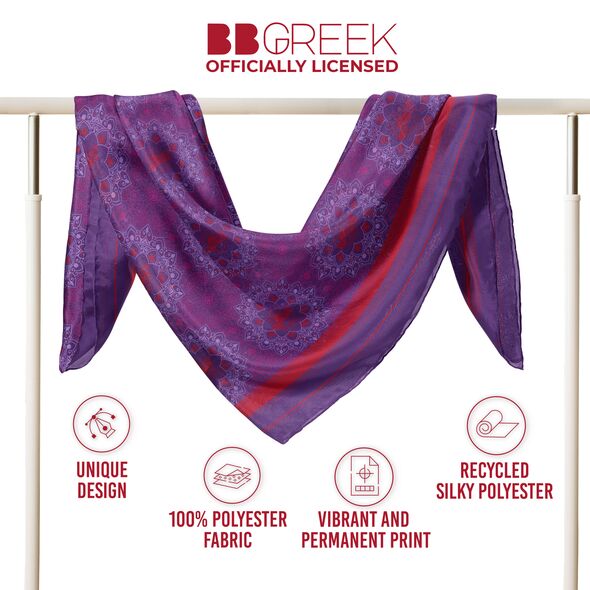 BBGREEK
OFFICIALLY LICENSED

UNIQUE DESIGN

100% POLYESTER FABRIC

VIBRANT AND PERMANENT PRINT

RECYCLED SILKY POLYESTER