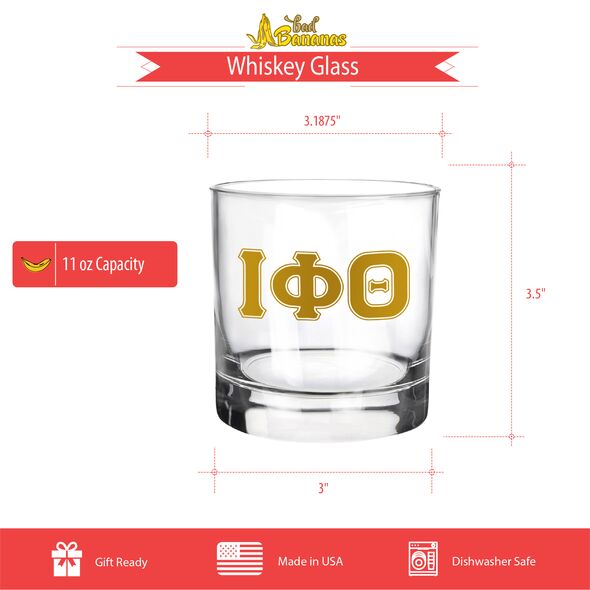 bad Bananas

Whiskey Glass

3.1875"

11 oz Capacity

ΙΦΘ

3.5"

3"

Gift Ready

Made in USA

Dishwasher Safe