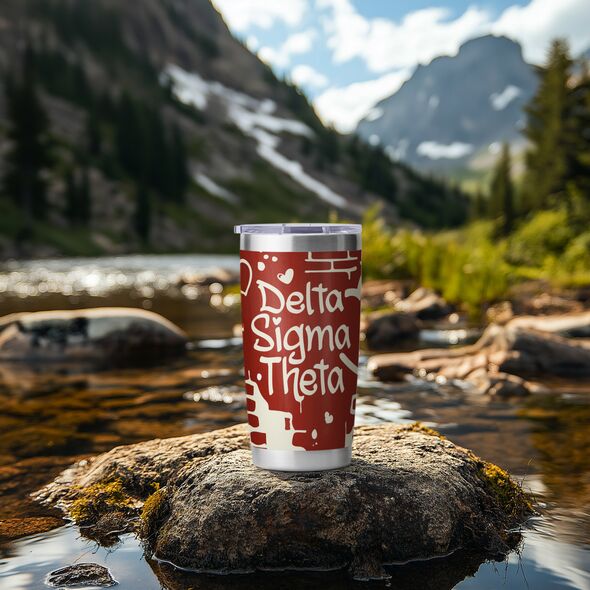 Delta
Sigma
Theta