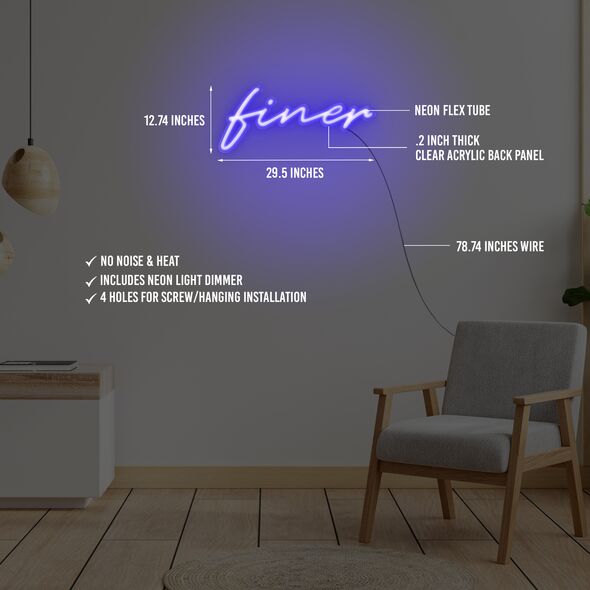 12.74 INCHES

finer

NEON FLEX TUBE

.2 INCH THICK
CLEAR ACRYLIC BACK PANEL

29.5 INCHES

78.74 INCHES WIRE

✓ NO NOISE & HEAT
✓ INCLUDES NEON LIGHT DIMMER
✓ 4 HOLES FOR SCREW/HANGING INSTALLATION