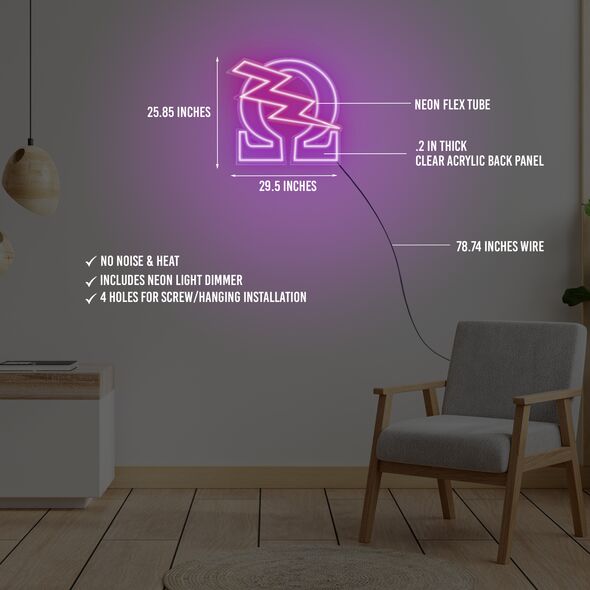 25.85 INCHES

NEON FLEX TUBE

.2 IN THICK
CLEAR ACRYLIC BACK PANEL

29.5 INCHES

78.74 INCHES WIRE

✓ NO NOISE & HEAT
✓ INCLUDES NEON LIGHT DIMMER
✓ 4 HOLES FOR SCREW/HANGING INSTALLATION