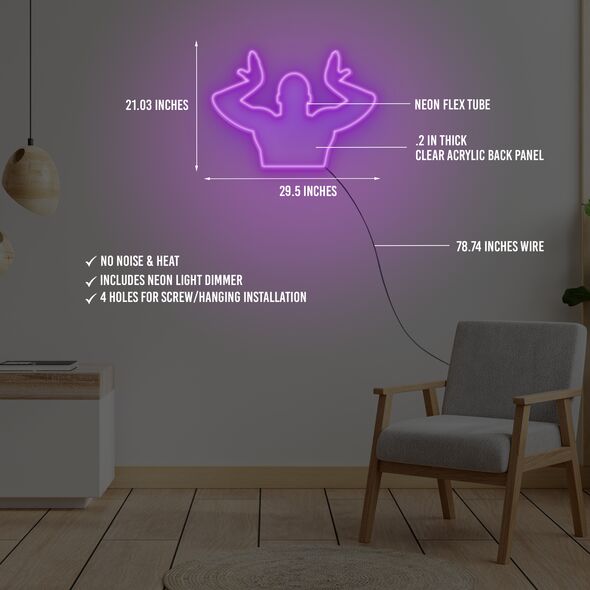 21.03 INCHES

NEON FLEX TUBE

.2 IN THICK
CLEAR ACRYLIC BACK PANEL

29.5 INCHES

78.74 INCHES WIRE

✓ NO NOISE & HEAT
✓ INCLUDES NEON LIGHT DIMMER
✓ 4 HOLES FOR SCREW/HANGING INSTALLATION