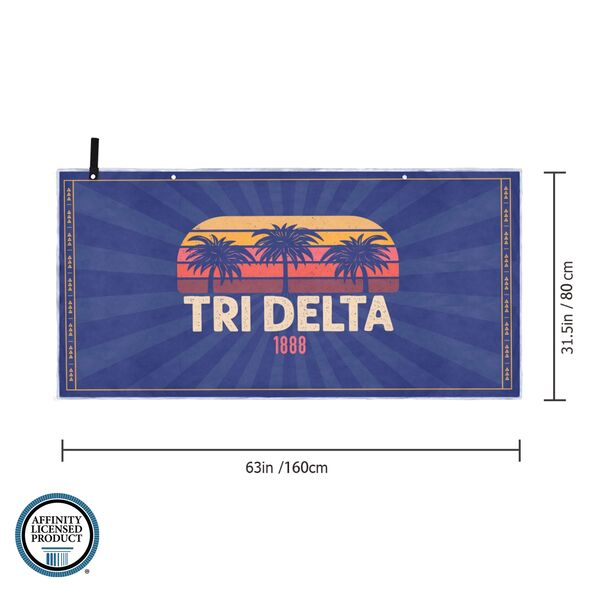 TRI DELTA
1888

31.5in / 80 cm

63in /160cm

AFFINITY
LICENSED
PRODUCT