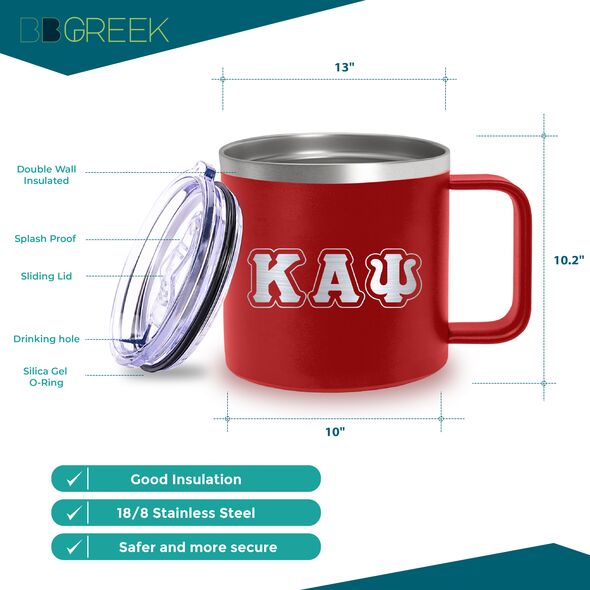 BBGREEK

13"

Double Wall Insulated

Splash Proof

Sliding Lid

Drinking hole

Silica Gel O-Ring

ΚΑΨ

10.2"

10"

Good Insulation

18/8 Stainless Steel

Safer and more secure