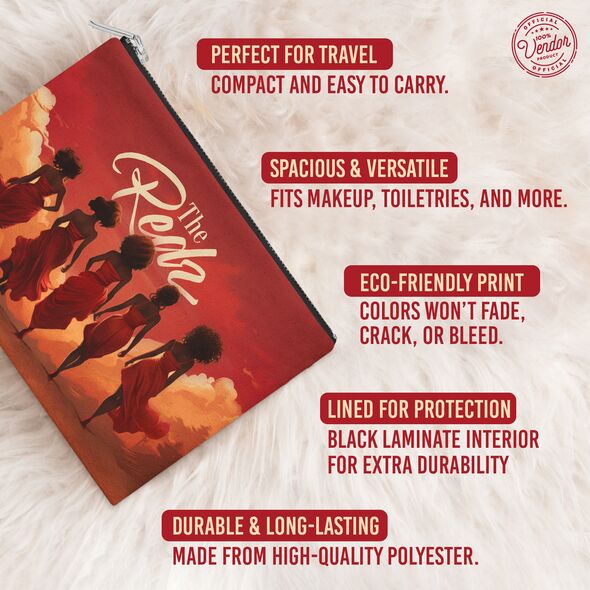 OFFICIAL
100%
Vendor
PRODUCT
OFFICIAL

The Reds

PERFECT FOR TRAVEL
COMPACT AND EASY TO CARRY.

SPACIOUS & VERSATILE
FITS MAKEUP, TOILETRIES, AND MORE.

ECO-FRIENDLY PRINT
COLORS WON'T FADE, CRACK, OR BLEED.

LINED FOR PROTECTION
BLACK LAMINATE INTERIOR FOR EXTRA DURABILITY

DURABLE & LONG-LASTING
MADE FROM HIGH-QUALITY POLYESTER.