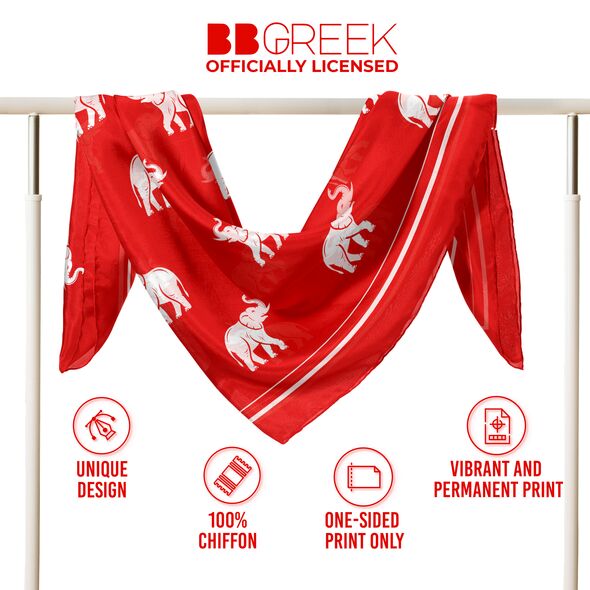 BBGREEK
OFFICIALLY LICENSED

UNIQUE DESIGN

100% CHIFFON

ONE-SIDED PRINT ONLY

VIBRANT AND PERMANENT PRINT