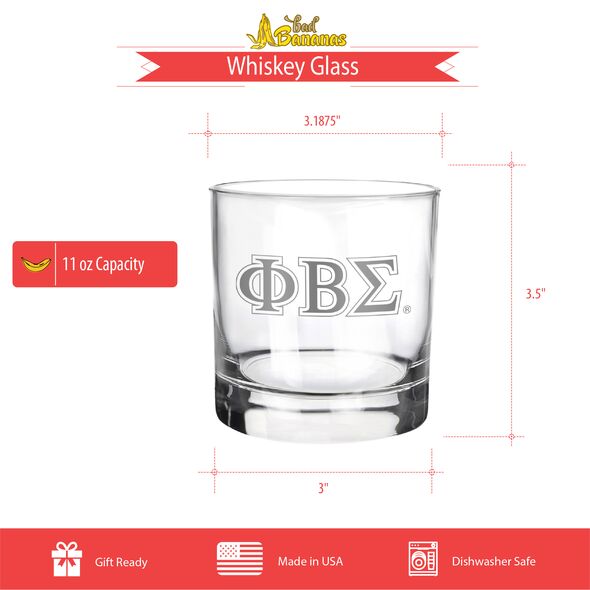 bad Bananas

Whiskey Glass

3.1875"

11 oz Capacity

ΦΒΣ®

3.5"

3"

Gift Ready

Made in USA

Dishwasher Safe