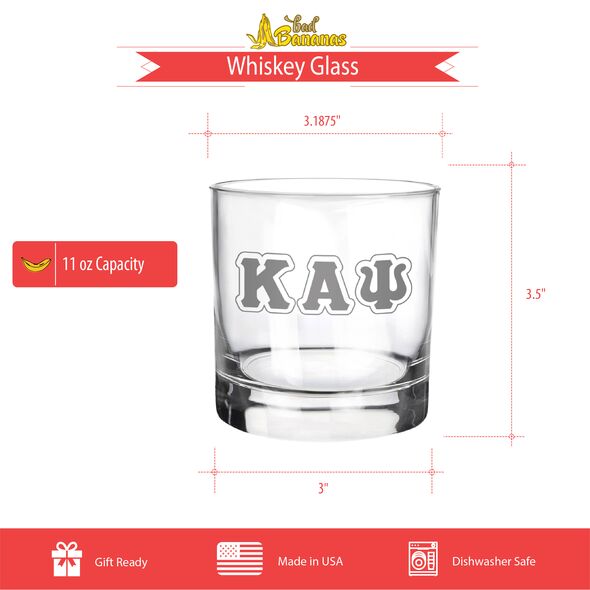 bad Bananas

Whiskey Glass

3.1875"

11 oz Capacity

ΚΑΨ

3.5"

3"

Gift Ready

Made in USA

Dishwasher Safe