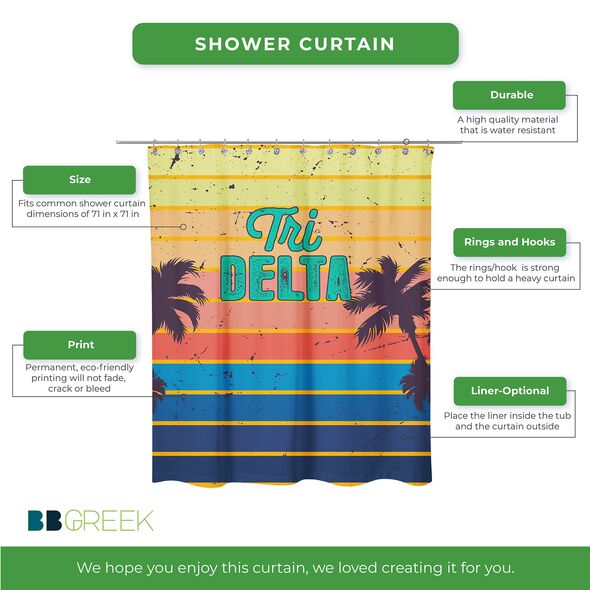 SHOWER CURTAIN

Durable
A high quality material that is water resistant

Size
Fits common shower curtain dimensions of 71 in x 71 in

Tri
DELTA

Rings and Hooks
The rings/hook is strong enough to hold a heavy curtain

Print
Permanent, eco-friendly printing will not fade, crack or bleed

Liner-Optional
Place the liner inside the tub and the curtain outside

BBGREEK

We hope you enjoy this curtain, we loved creating it for you.