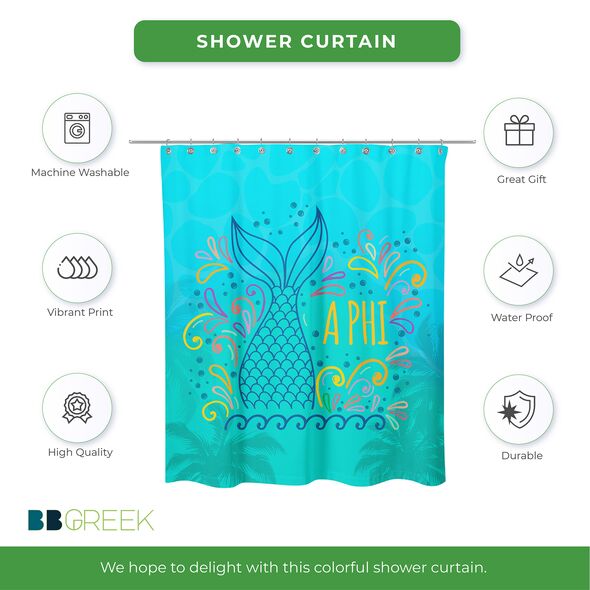 SHOWER CURTAIN

Machine Washable

Vibrant Print

High Quality

A PHI

Great Gift

Water Proof

Durable

BBGREEK

We hope to delight with this colorful shower curtain.