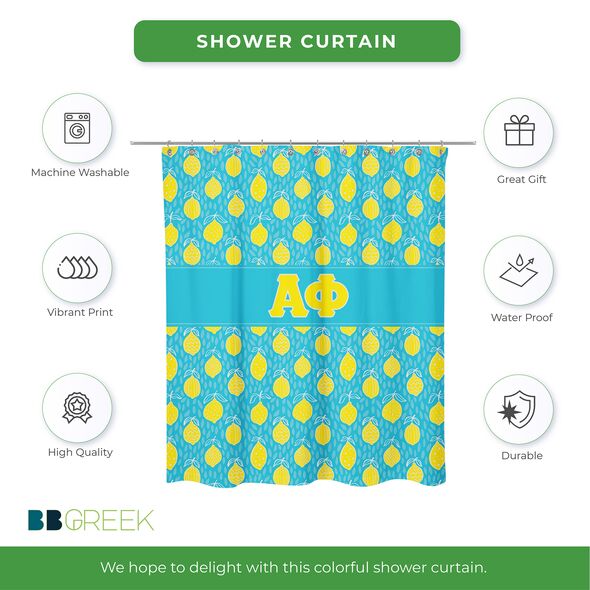 SHOWER CURTAIN

Machine Washable

Vibrant Print

High Quality

ΑΦ

Great Gift

Water Proof

Durable

BBGREEK

We hope to delight with this colorful shower curtain.