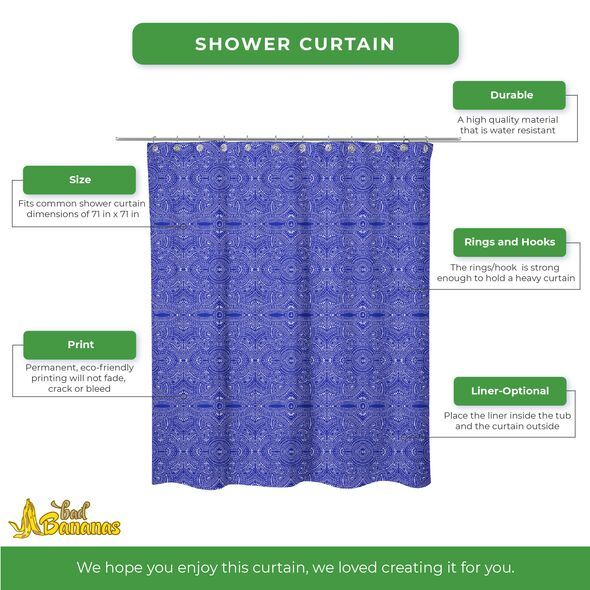 SHOWER CURTAIN

Durable

A high quality material that is water resistant

Size

Fits common shower curtain dimensions of 71 in x 71 in

Rings and Hooks

The rings/hook  is strong enough to hold a heavy curtain

Print

Permanent, eco-friendly printing will not fade, crack or bleed

Liner-Optional

Place the liner inside the tub and the curtain outside

Bad Bananas

We hope you enjoy this curtain, we loved creating it for you.