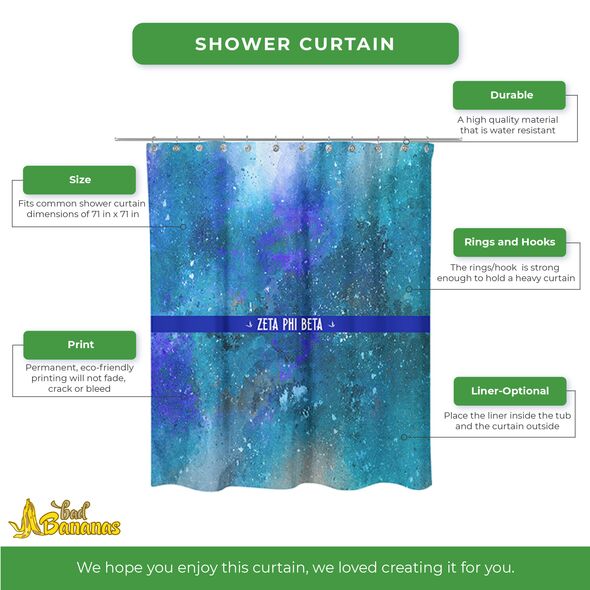 SHOWER CURTAIN

Durable

A high quality material that is water resistant

Size

Fits common shower curtain dimensions of 71 in x 71 in

Rings and Hooks

The rings/hook is strong enough to hold a heavy curtain

ZETA PHI BETA

Print

Permanent, eco-friendly printing will not fade, crack or bleed

Liner-Optional

Place the liner inside the tub and the curtain outside

Bad Bananas

We hope you enjoy this curtain, we loved creating it for you.