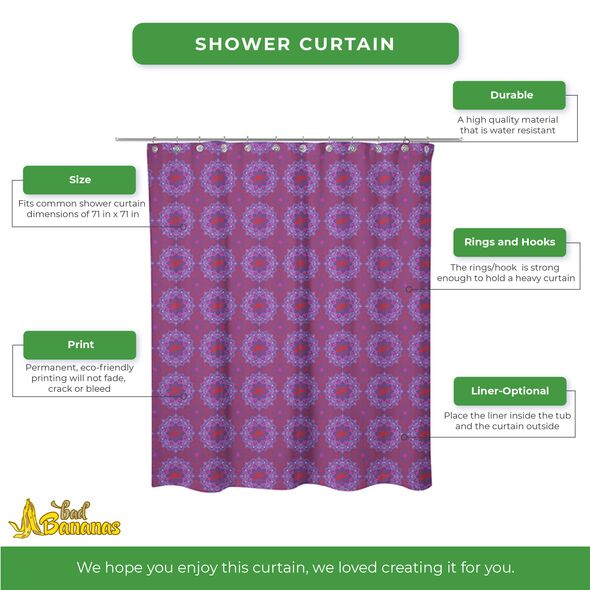 SHOWER CURTAIN

Durable

A high quality material that is water resistant

Size

Fits common shower curtain dimensions of 71 in x 71 in

Rings and Hooks

The rings/hook is strong enough to hold a heavy curtain

Print

Permanent, eco-friendly printing will not fade, crack or bleed

Liner-Optional

Place the liner inside the tub and the curtain outside

Bad Bananas

We hope you enjoy this curtain, we loved creating it for you.