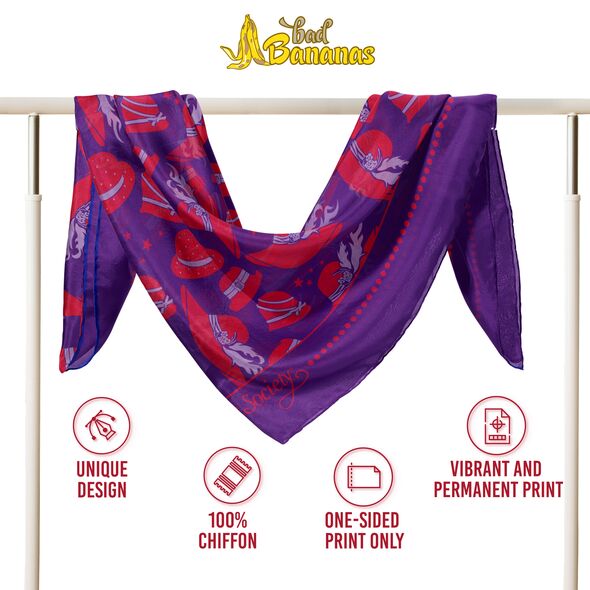 bad Bananas

Society

UNIQUE DESIGN

100% CHIFFON

ONE-SIDED PRINT ONLY

VIBRANT AND PERMANENT PRINT