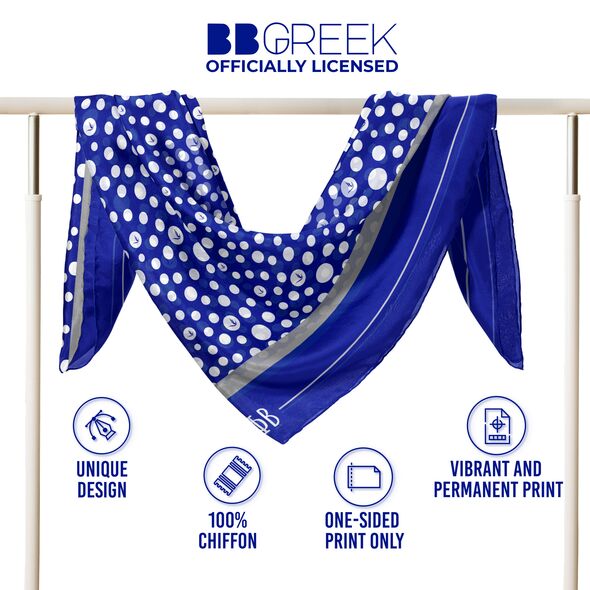 BBGREEK
OFFICIALLY LICENSED

UNIQUE DESIGN

100% CHIFFON

ONE-SIDED PRINT ONLY

VIBRANT AND PERMANENT PRINT