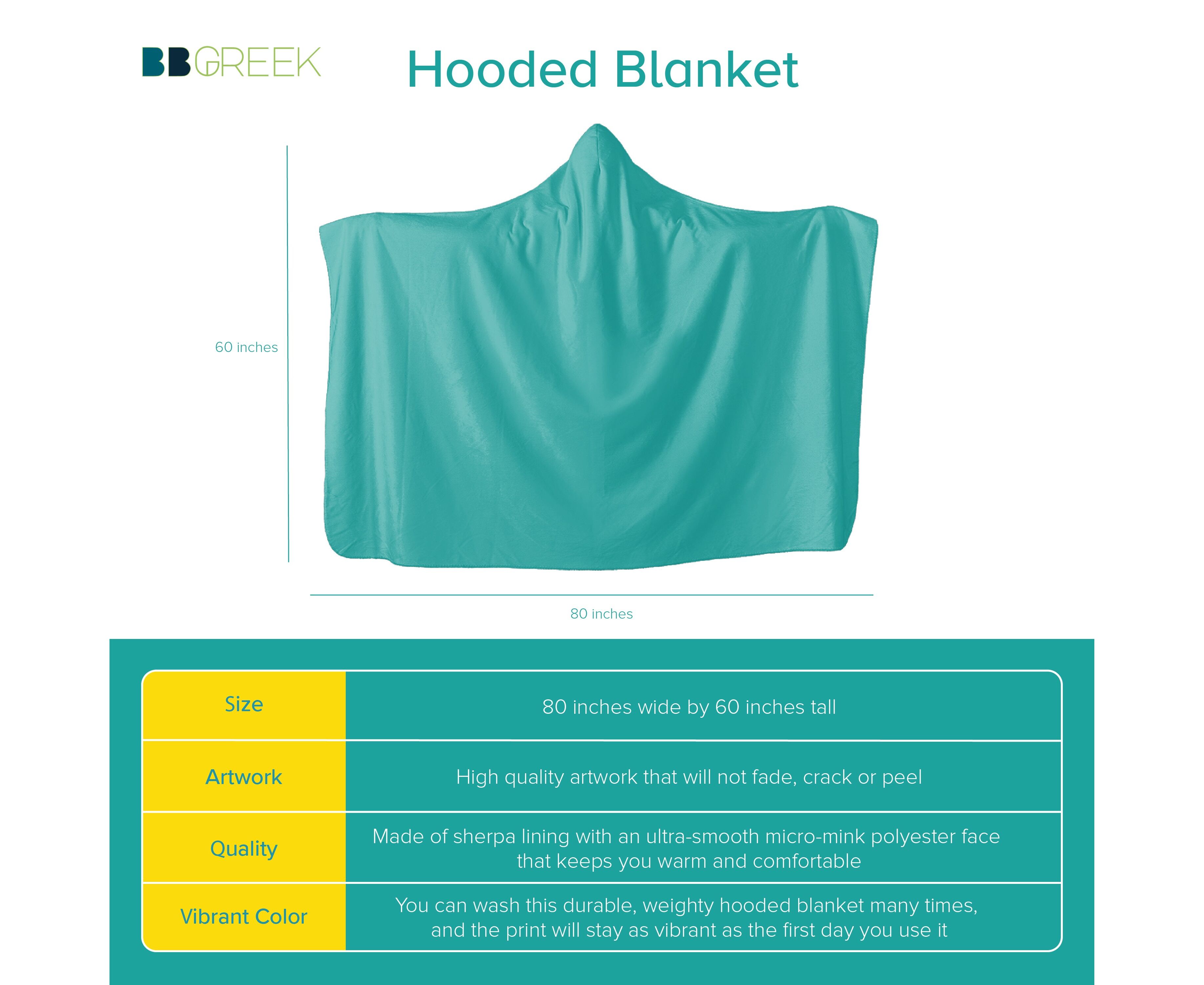 BBGREEK

Hooded Blanket

60 inches

80 inches

| Size | 80 inches wide by 60 inches tall |
|---|---|
| Artwork | High quality artwork that will not fade, crack or peel |
| Quality | Made of sherpa lining with an ultra-smooth micro-mink polyester face that keeps you warm and comfortable |
| Vibrant Color | You can wash this durable, weighty hooded blanket many times, and the print will stay as vibrant as the first day you use it |