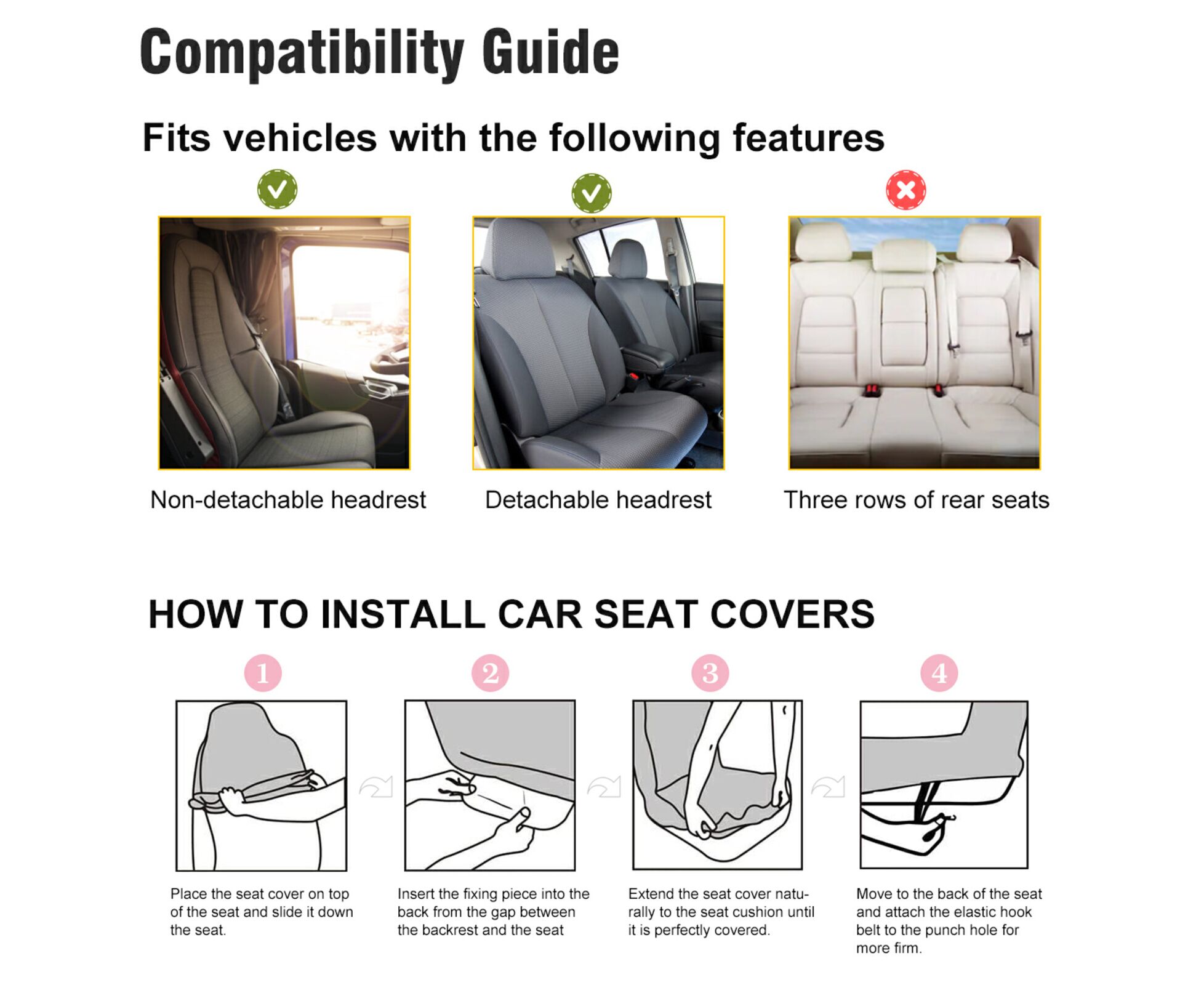 Compatibility Guide

Fits vehicles with the following features

Non-detachable headrest

Detachable headrest

Three rows of rear seats

HOW TO INSTALL CAR SEAT COVERS

1

Place the seat cover on top of the seat and slide it down the seat.

2

Insert the fixing piece into the back from the gap between the backrest and the seat

3

Extend the seat cover naturally to the seat cushion until it is perfectly covered.

4

Move to the back of the seat and attach the elastic hook belt to the punch hole for more firm.