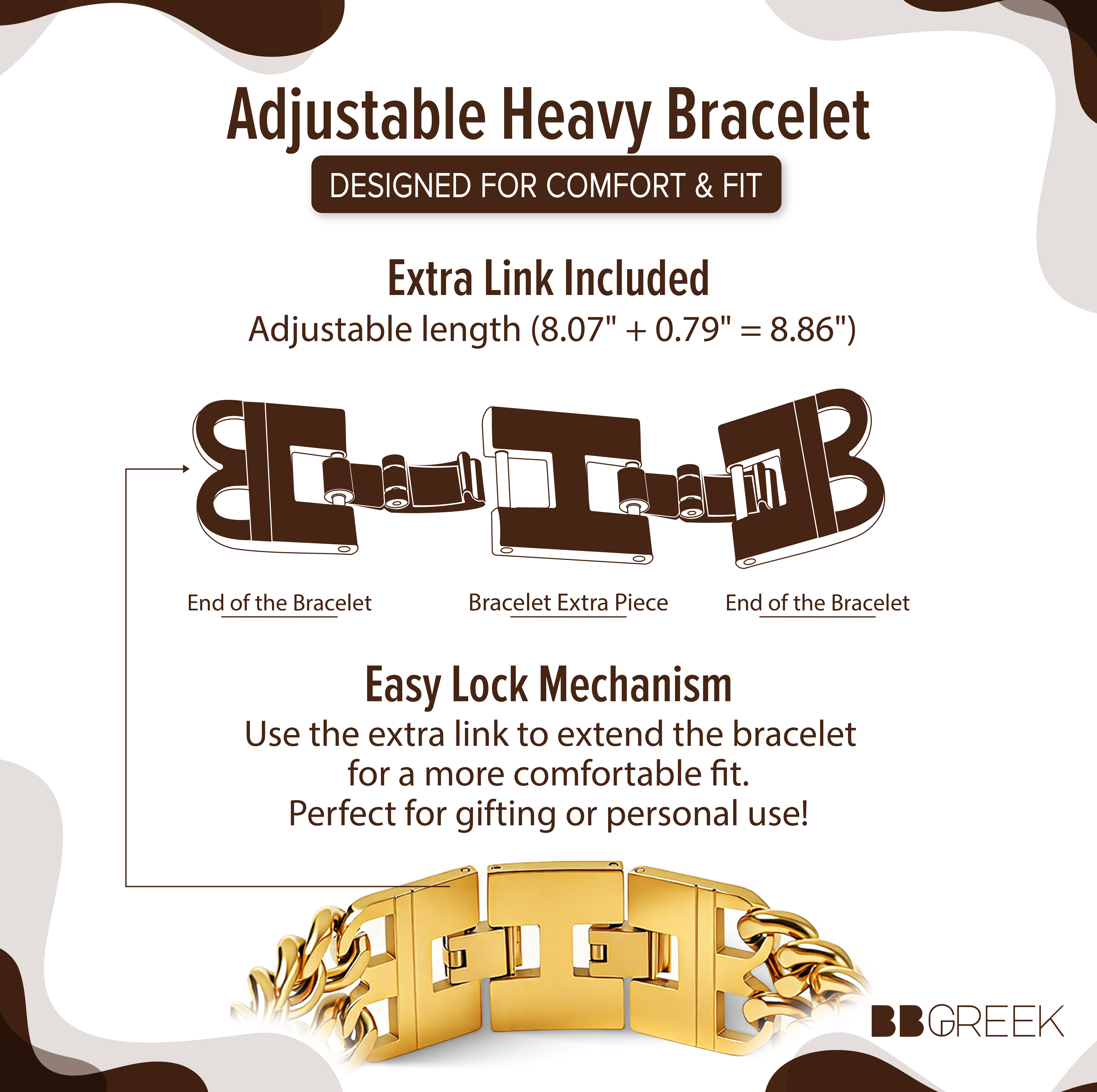 Adjustable Heavy Bracelet

DESIGNED FOR COMFORT & FIT

Extra Link Included

Adjustable length (8.07" + 0.79" = 8.86")

End of the Bracelet

Bracelet Extra Piece

End of the Bracelet

Easy Lock Mechanism

Use the extra link to extend the bracelet for a more comfortable fit. Perfect for gifting or personal use!

BBGREEK