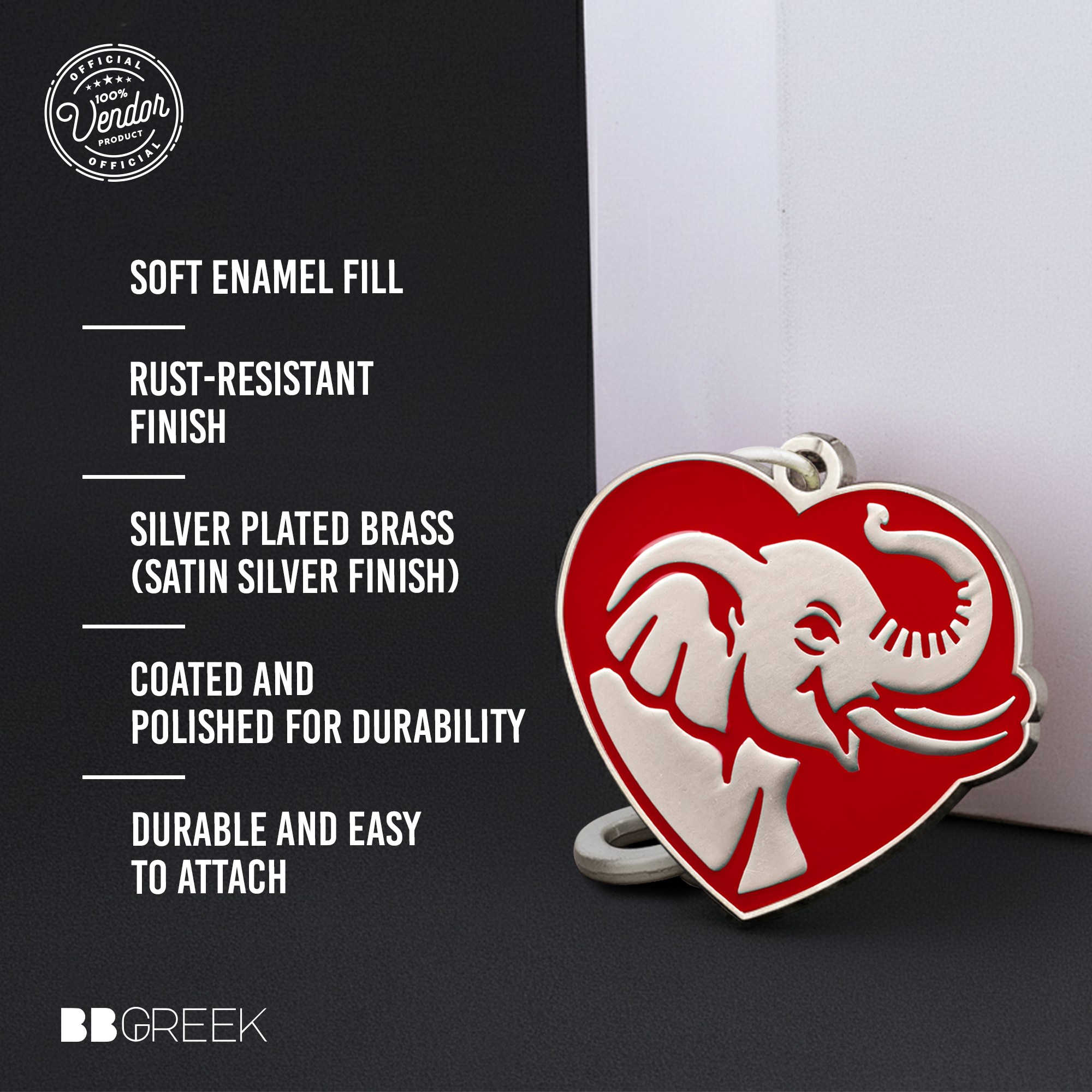 OFFICIAL
100%
Vendor
PRODUCT
OFFICIAL

SOFT ENAMEL FILL

RUST-RESISTANT FINISH

SILVER PLATED BRASS (SATIN SILVER FINISH)

COATED AND POLISHED FOR DURABILITY

DURABLE AND EASY TO ATTACH

BBGREEK